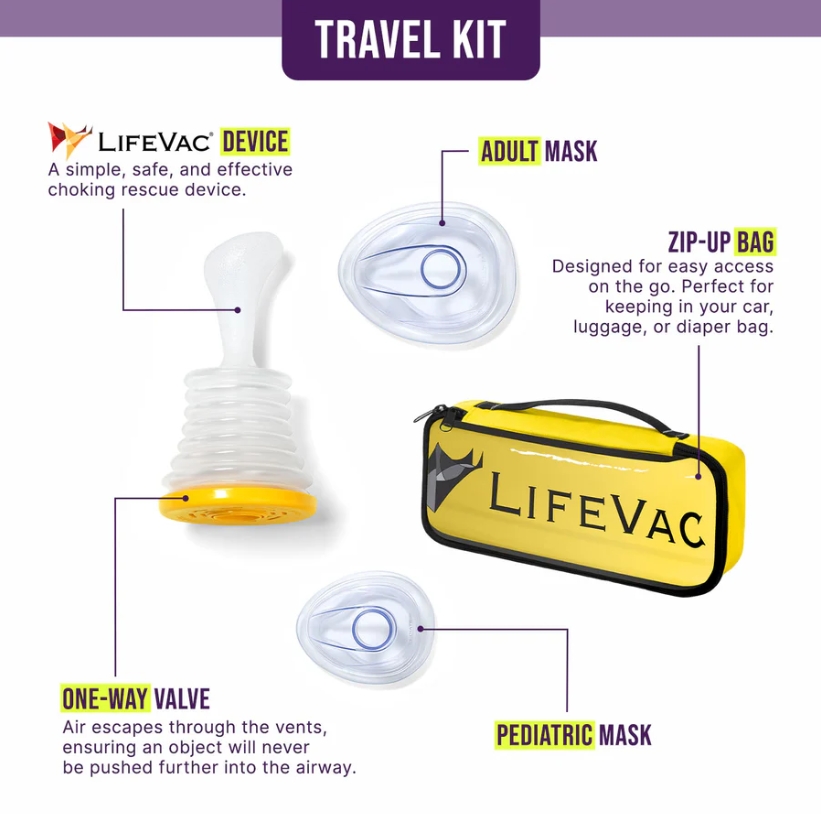 TRAVEL KIT

LIFEVAC® DEVICE
A simple, safe, and effective choking rescue device.

ADULT MASK

ZIP-UP BAG
Designed for easy access on the go. Perfect for keeping in your car, luggage, or diaper bag.

LIFEVAC

ONE-WAY VALVE
Air escapes through the vents, ensuring an object will never be pushed further into the airway.

PEDIATRIC MASK